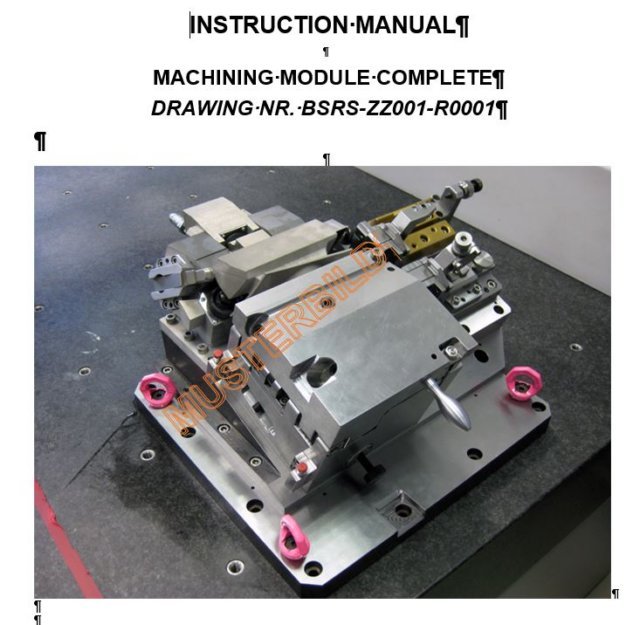 INSTRUCTION·MANUAL¶

¶

MACHINING·MODULE·COMPLETE¶

DRAWING·NR.·BSRS-ZZ001-R0001¶

¶

¶

MUSTERBILD

¶

¶

¶